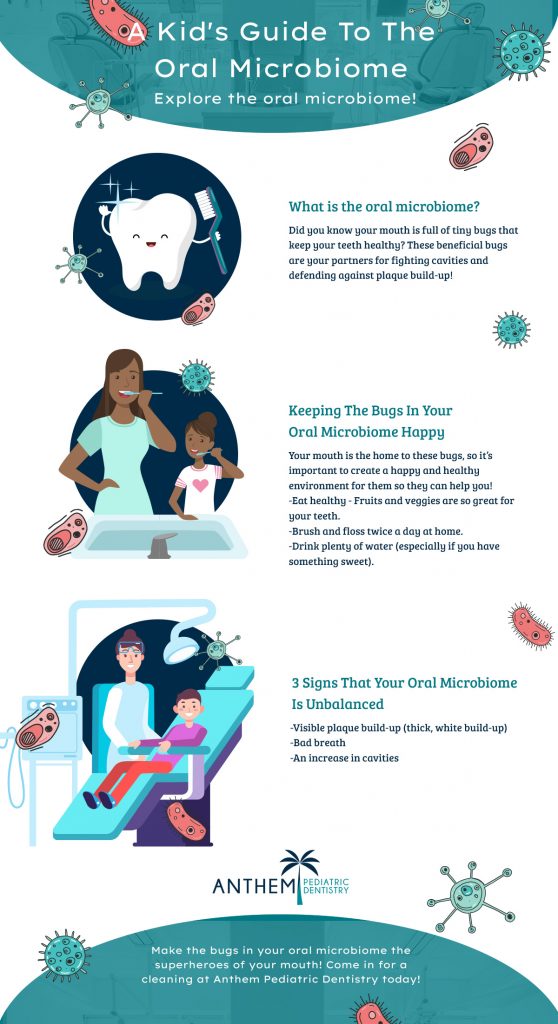 A Kid's Guide To The Oral Microbiome

Explore the oral microbiome!

What is the oral microbiome?

Did you know your mouth is full of tiny bugs that keep your teeth healthy? These beneficial bugs are your partners for fighting cavities and defending against plaque build-up!

Keeping The Bugs In Your Oral Microbiome Happy

Your mouth is the home to these bugs, so it's important to create a happy and healthy environment for them so they can help you!
-Eat healthy - Fruits and veggies are so great for your teeth.
-Brush and floss twice a day at home.
-Drink plenty of water (especially if you have something sweet).

3 Signs That Your Oral Microbiome Is Unbalanced

-Visible plaque build-up (thick, white build-up)
-Bad breath
-An increase in cavities

ANTHEM PEDIATRIC DENTISTRY

Make the bugs in your oral microbiome the superheroes of your mouth! Come in for a cleaning at Anthem Pediatric Dentistry today!